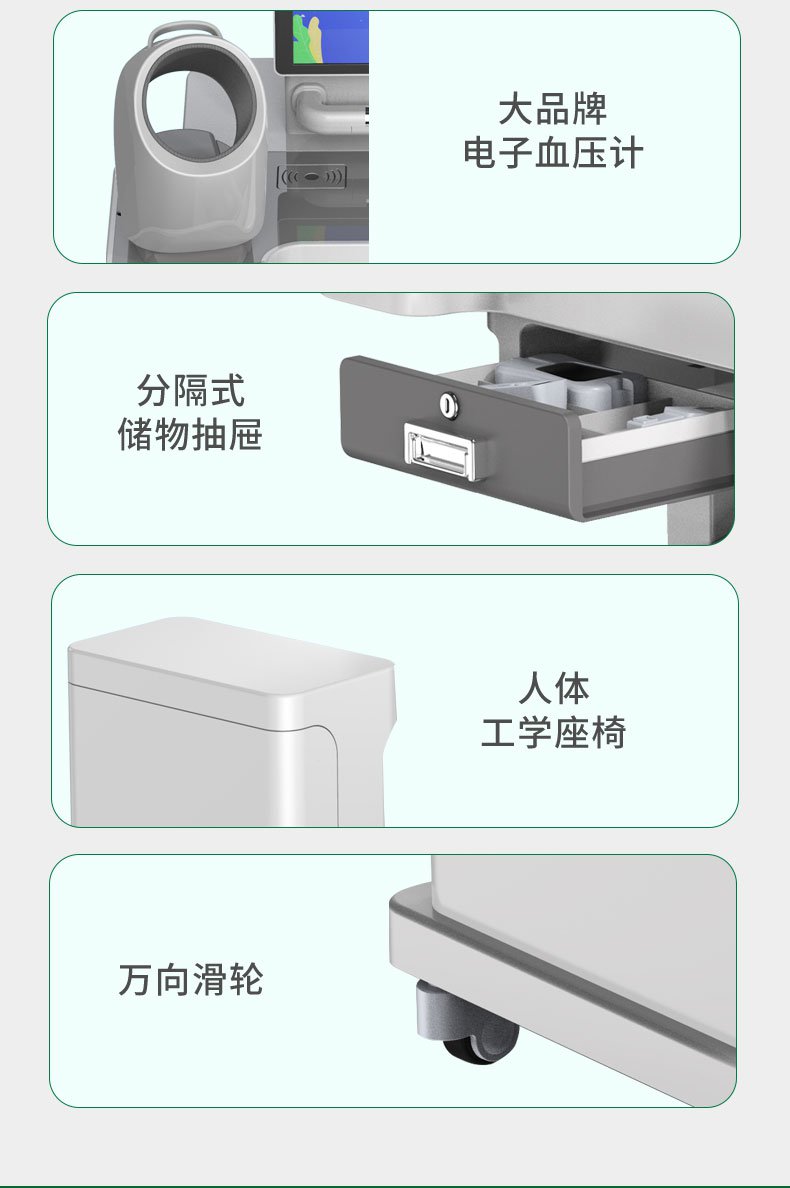 大品牌
电子血压计

分隔式
储物抽屉

人体
工学座椅

万向滑轮